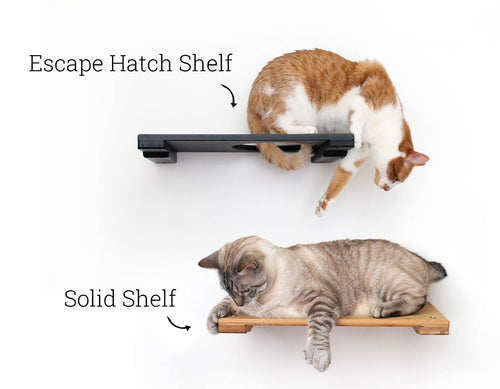 Escape Hatch Shelf

Solid Shelf