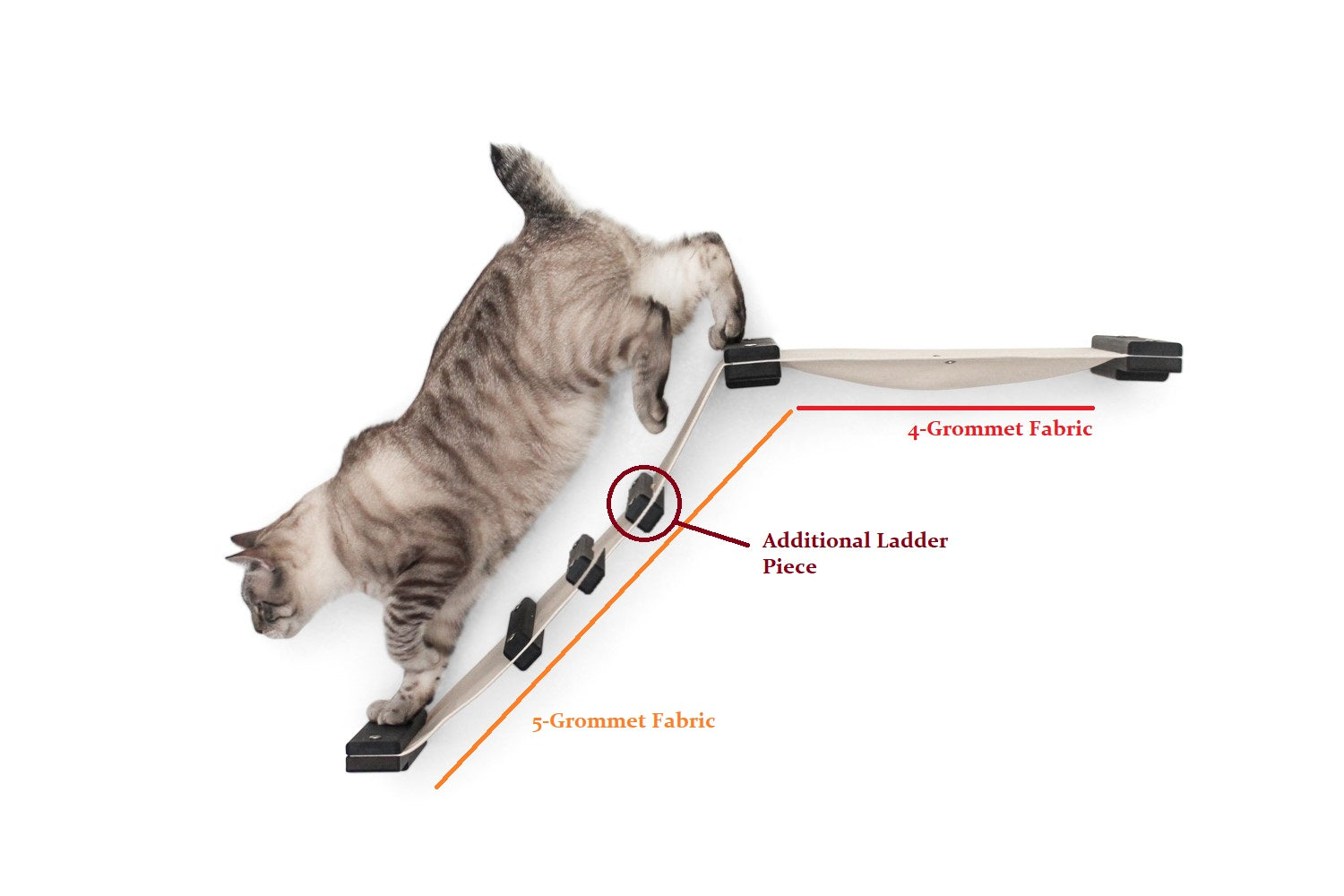 4-Grommet Fabric

Additional Ladder Piece

5-Grommet Fabric