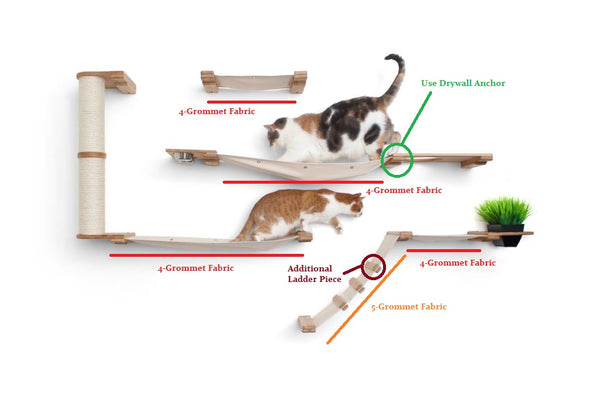 Use Drywall Anchor

4-Grommet Fabric

4-Grommet Fabric

4-Grommet Fabric

Additional Ladder Piece

4-Grommet Fabric

5-Grommet Fabric